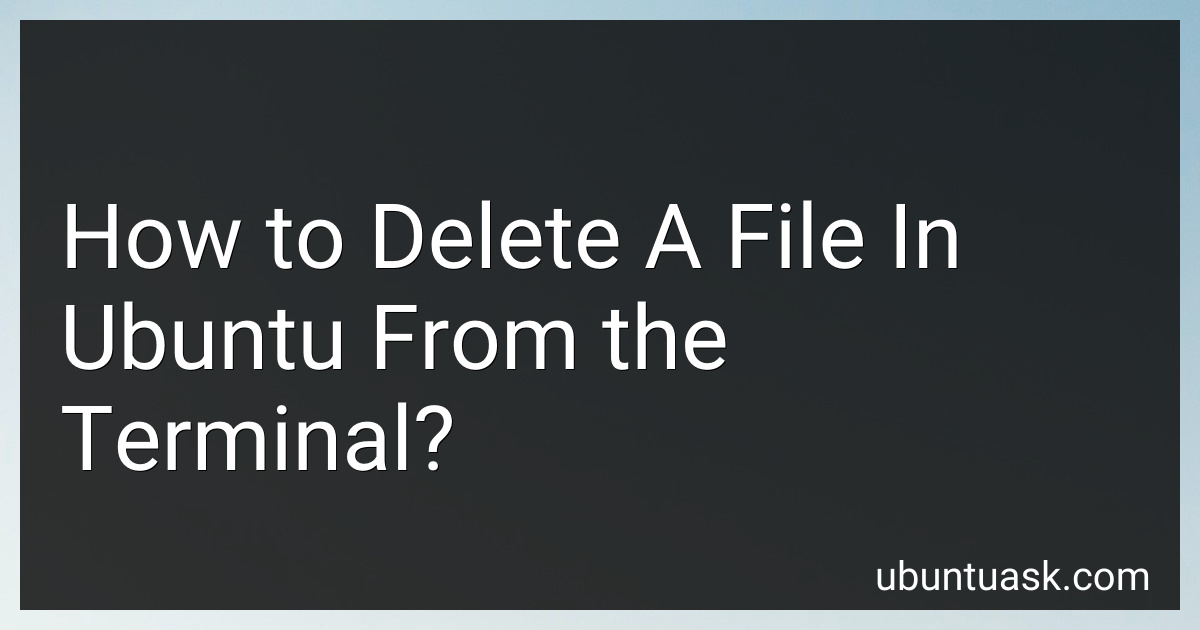 How to Delete A File In Ubuntu From the Terminal?

ubuntuask.com